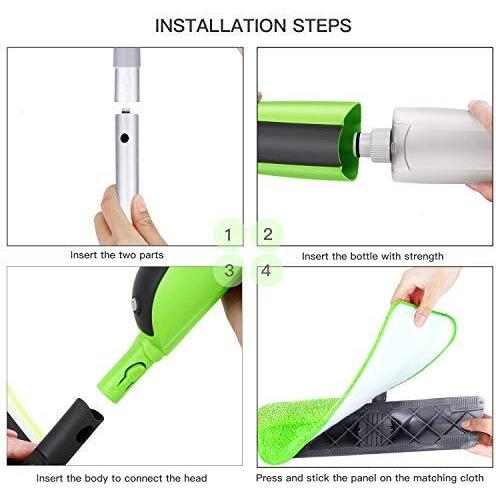 INSTALLATION STEPS

1

Insert the two parts

2

Insert the bottle with strength

3

Insert the body to connect the head

4

Press and stick the panel on the matching cloth