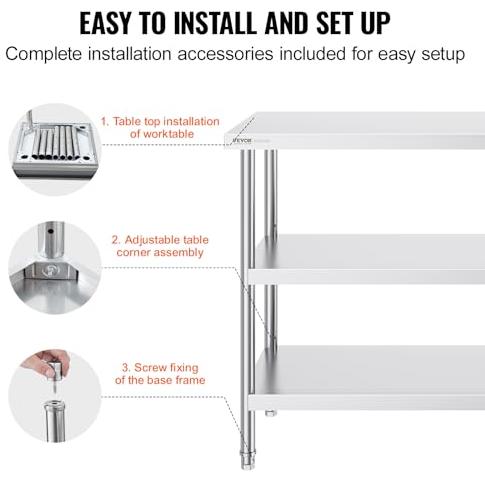 EASY TO INSTALL AND SET UP

Complete installation accessories included for easy setup

1. Table top installation of worktable

2. Adjustable table corner assembly

3. Screw fixing of the base frame