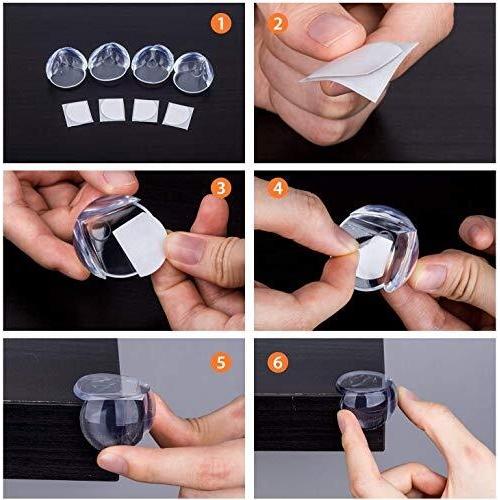 1
2
3
4
5
6