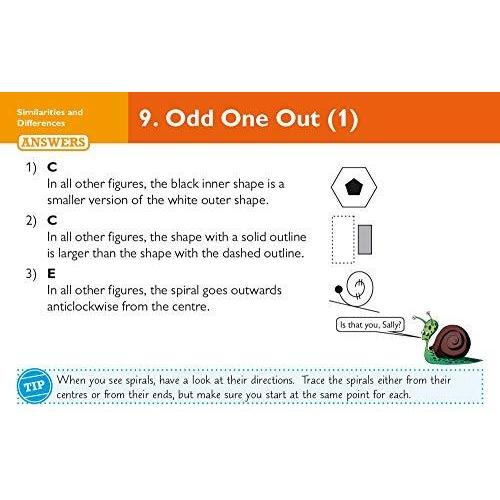 Similarities and Differences

ANSWERS

9. Odd One Out (1)

1) C
In all other figures, the black inner shape is a smaller version of the white outer shape.

2) C
In all other figures, the shape with a solid outline is larger than the shape with the dashed outline.

3) E
In all other figures, the spiral goes outwards anticlockwise from the centre.

Is that you, Sally?

TIP

When you see spirals, have a look at their directions. Trace the spirals either from their centres or from their ends, but make sure you start at the same point for each.