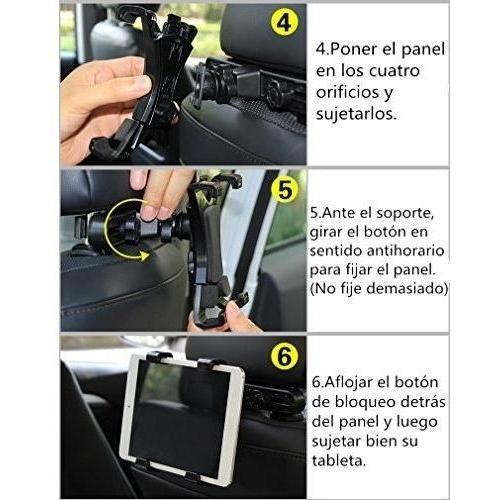 4

4.Poner el panel en los cuatro orificios y sujetarlos.

5

5.Ante el soporte, girar el botón en sentido antihorario para fijar el panel. (No fije demasiado)

6

6.Aflojar el botón de bloqueo detrás del panel y luego sujetar bien su tableta.