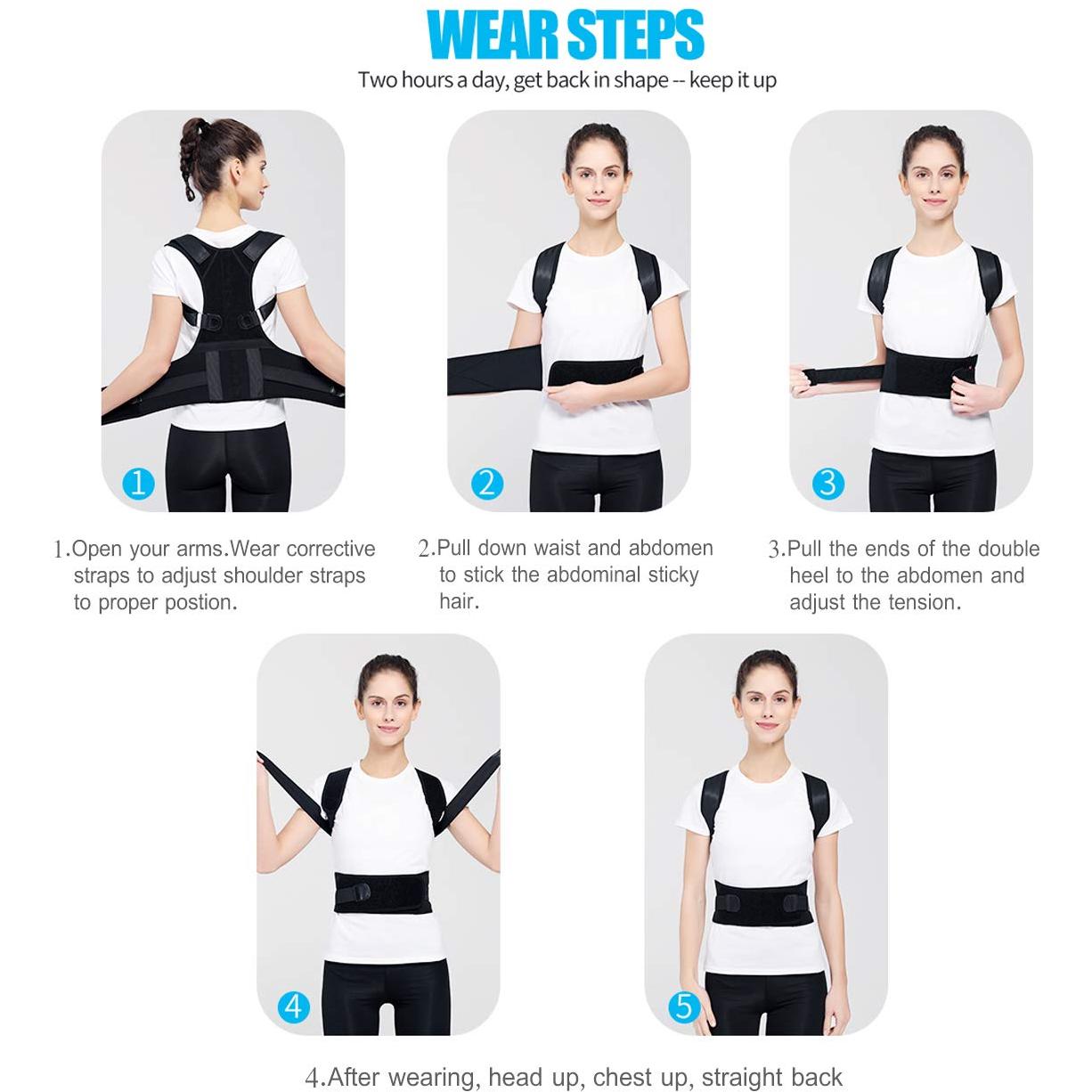 WEAR STEPS

Two hours a day, get back in shape -- keep it up

1

2

3

1.Open your arms.Wear corrective straps to adjust shoulder straps to proper postion.

2.Pull down waist and abdomen to stick the abdominal sticky hair.

3.Pull the ends of the double heel to the abdomen and adjust the tension.

4

5

4.After wearing, head up, chest up, straight back