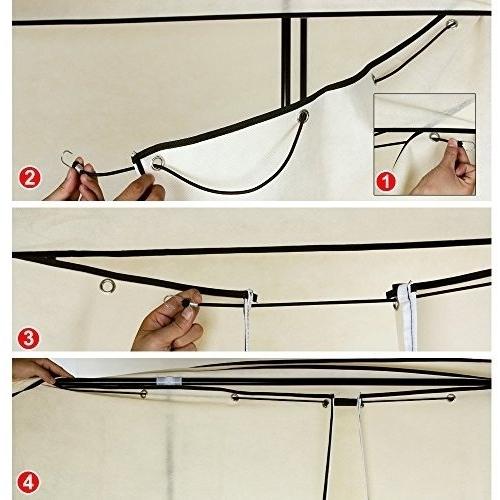 2

1

3

4