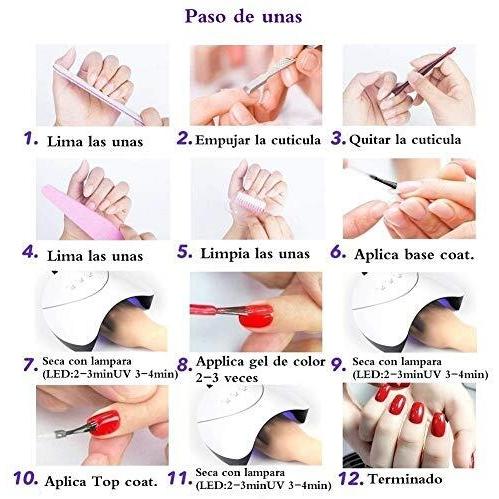 Paso de unas

1. Lima las unas

2. Empujar la cuticula

3. Quitar la cuticula

4. Lima las unas

5. Limpia las unas

6. Aplica base coat.

7. Seca con lampara (LED:2-3minUV 3-4min)

8. Applica gel de color 2-3 veces

9. Seca con lampara (LED:2-3minUV 3-4min)

10. Aplica Top coat.

11. Seca con lampara (LED:2-3minUV 3-4min)

12. Terminado