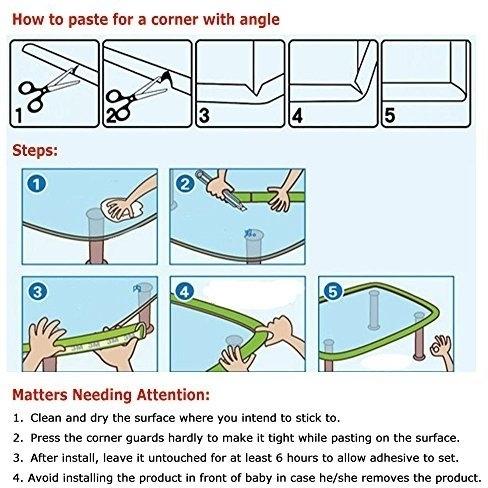 How to paste for a corner with angle

1

2

3

4

5

Steps:

1

2

3

4

5

Matters Needing Attention:

1. Clean and dry the surface where you intend to stick to.

2. Press the corner guards hardly to make it tight while pasting on the surface.

3. After install, leave it untouched for at least 6 hours to allow adhesive to set.

4. Avoid installing the product in front of baby in case he/she removes the product.