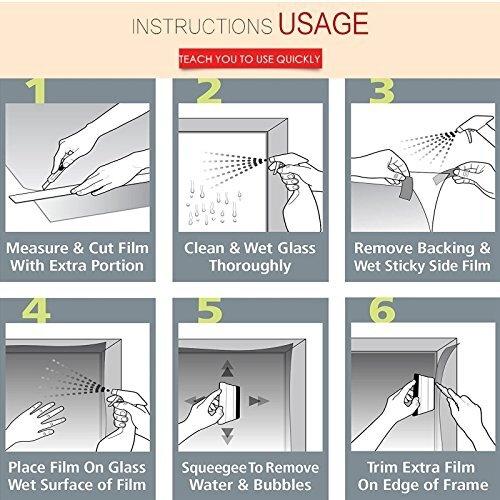 INSTRUCTIONS USAGE

TEACH YOU TO USE QUICKLY

1

Measure & Cut Film With Extra Portion

2

Clean & Wet Glass Thoroughly

3

Remove Backing & Wet Sticky Side Film

4

Place Film On Glass Wet Surface of Film

5

Squeegee To Remove Water & Bubbles

6

Trim Extra Film On Edge of Frame