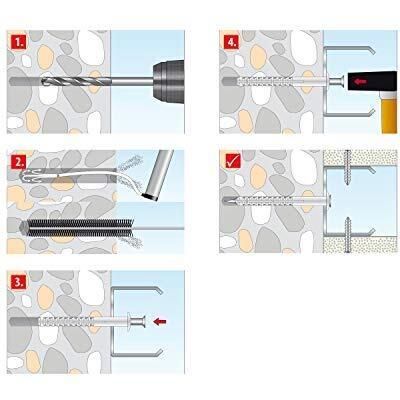 1.

2.

3.

4.