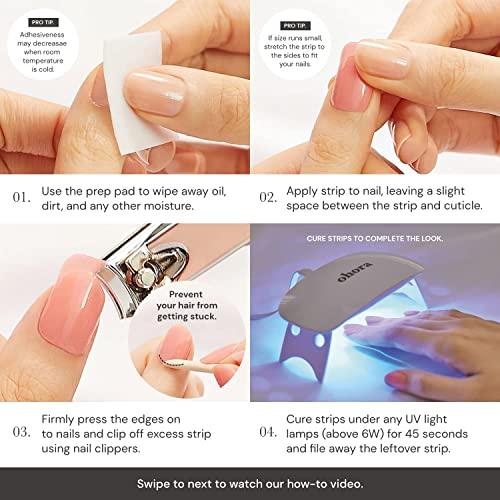 PRO TIP.

Adhesiveness may decreasae when room temperature is cold.

PRO TIP.

If size runs small, stretch the strip to the sides to fit your nails.

01. Use the prep pad to wipe away oil, dirt, and any other moisture.

02. Apply strip to nail, leaving a slight space between the strip and cuticle.

Prevent your hair from getting stuck.

CURE STRIPS TO COMPLETE THE LOOK.

ohora

03. Firmly press the edges on to nails and clip off excess strip using nail clippers.

04. Cure strips under any UV light lamps (above 6W) for 45 seconds and file away the leftover strip.

Swipe to next to watch our how-to video.