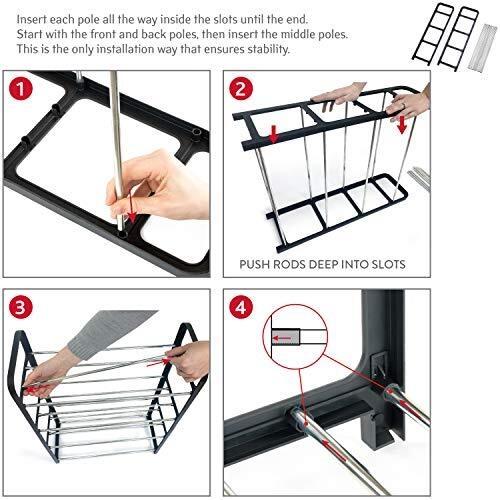 Insert each pole all the way inside the slots until the end.
Start with the front and back poles, then insert the middle poles.
This is the only installation way that ensures stability.

1

2

PUSH RODS DEEP INTO SLOTS

3

4