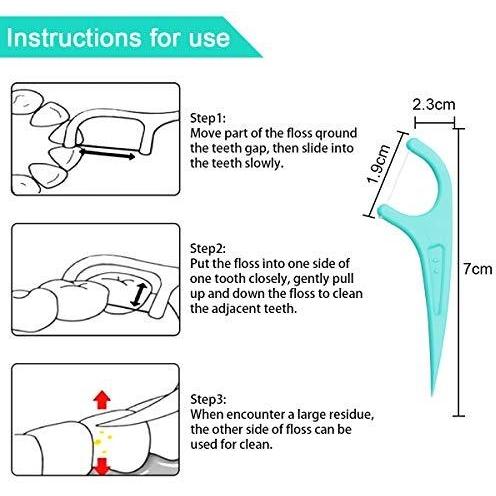 Instructions for use

Step1:
Move part of the floss qround the teeth gap, then slide into the teeth slowly.

Step2:
Put the floss into one side of one tooth closely, gently pull up and down the floss to clean the adjacent teeth.

Step3:
When encounter a large residue, the other side of floss can be used for clean.

2.3cm

1.9cm

7cm