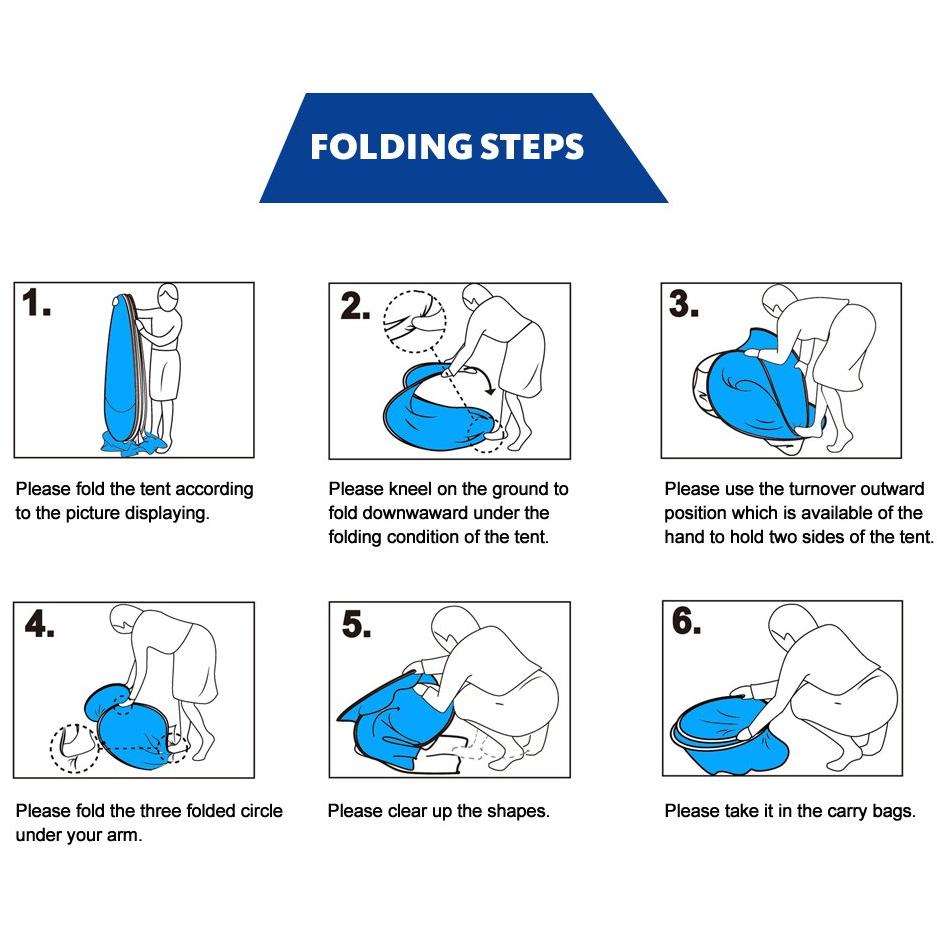 FOLDING STEPS

1.

Please fold the tent according to the picture displaying.

2.

Please kneel on the ground to fold downwaward under the folding condition of the tent.

3.

Please use the turnover outward position which is available of the hand to hold two sides of the tent.

4.

Please fold the three folded circle under your arm.

5.

Please clear up the shapes.

6.

Please take it in the carry bags.