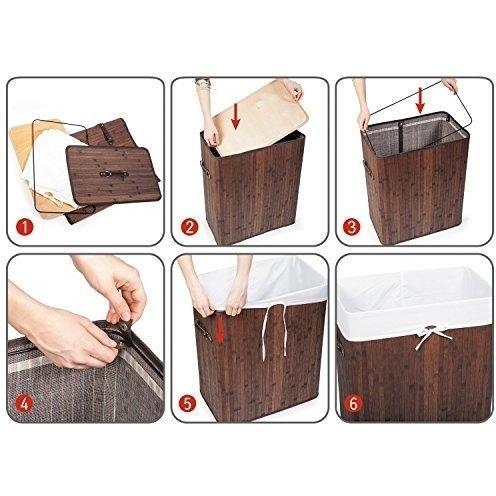 1

2

3

4

5

6