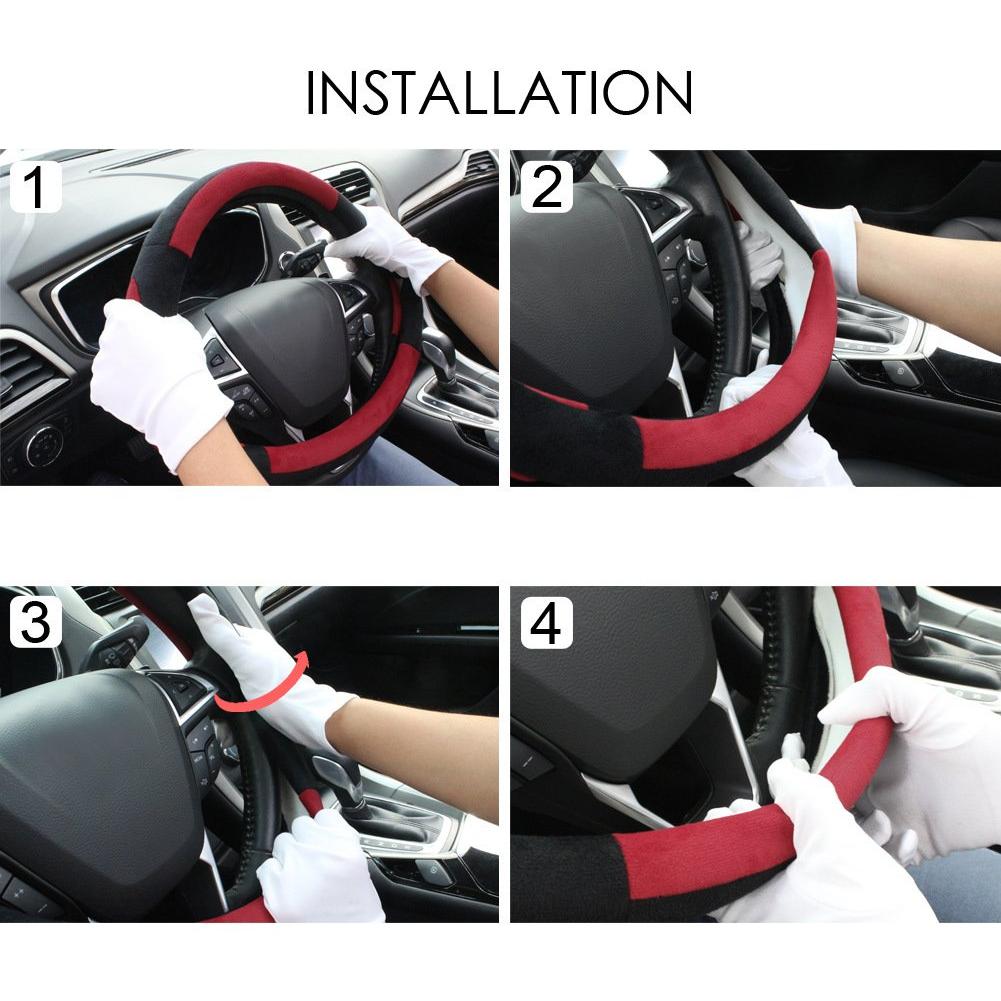 INSTALLATION

1

2

3

4