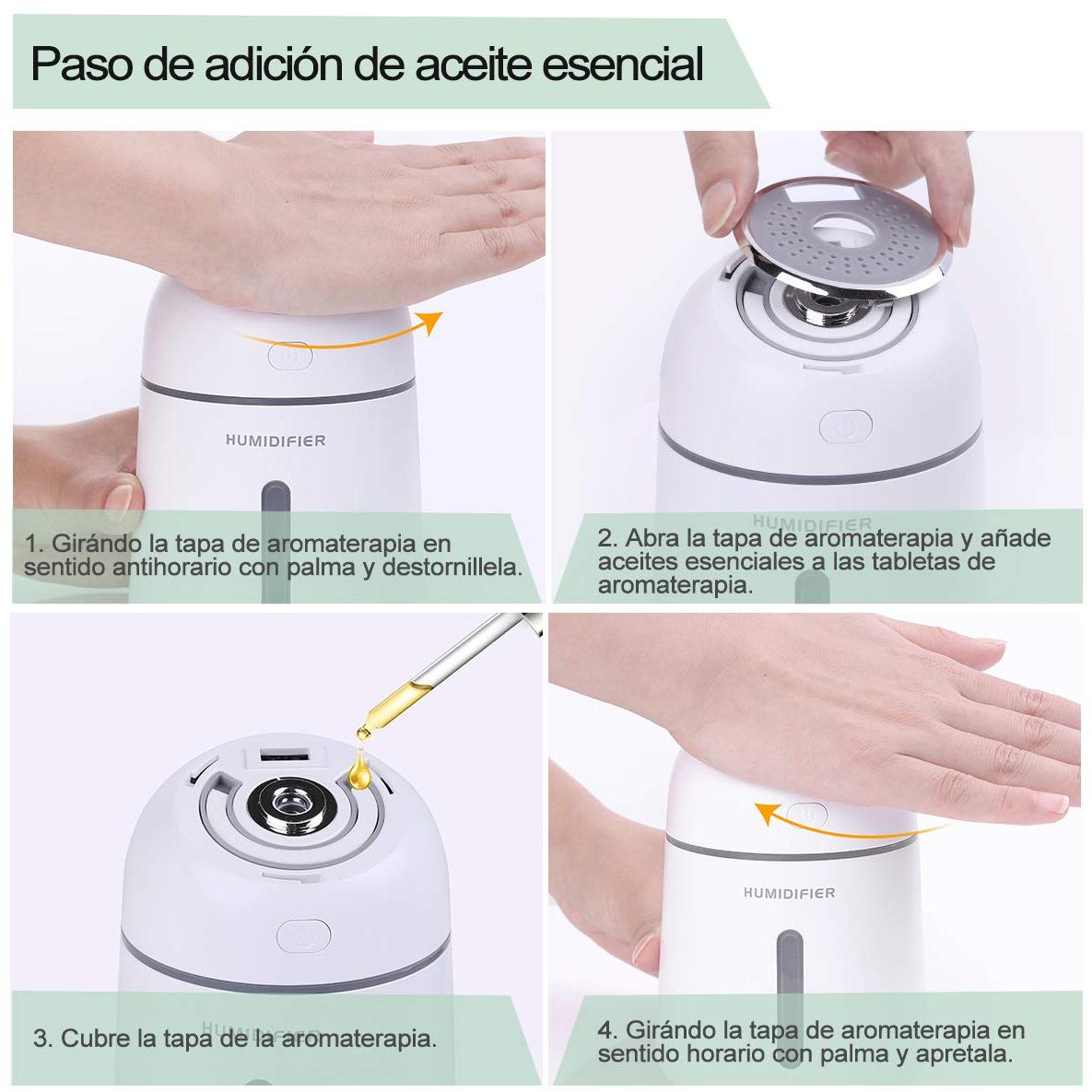 Paso de adición de aceite esencial

HUMIDIFIER

1. Girándo la tapa de aromaterapia en sentido antihorario con palma y destornillela.

HUMIDIFIER

2. Abra la tapa de aromaterapia y añade aceites esenciales a las tabletas de aromaterapia.

HUMIDIFIER

3. Cubre la tapa de la aromaterapia.

HUMIDIFIER

4. Girándo la tapa de aromaterapia en sentido horario con palma y apretala.