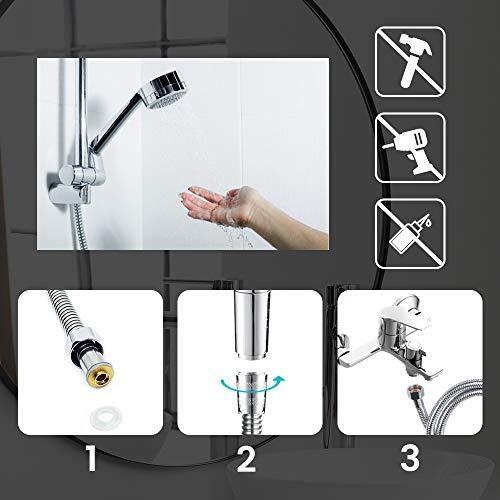 1

2

3