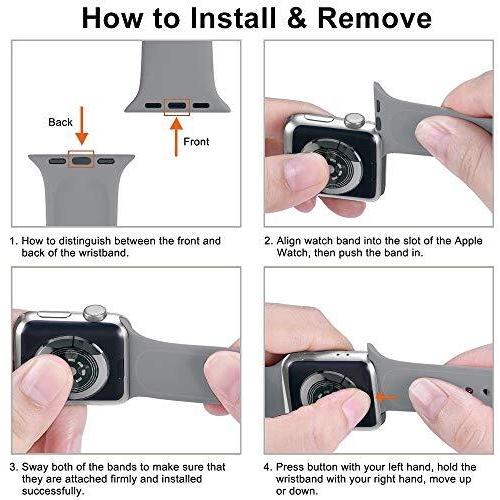 How to Install & Remove

Back

Front

1. How to distinguish between the front and back of the wristband.

2. Align watch band into the slot of the Apple Watch, then push the band in.

3. Sway both of the bands to make sure that they are attached firmly and installed successfully.

4. Press button with your left hand, hold the wristband with your right hand, move up or down.