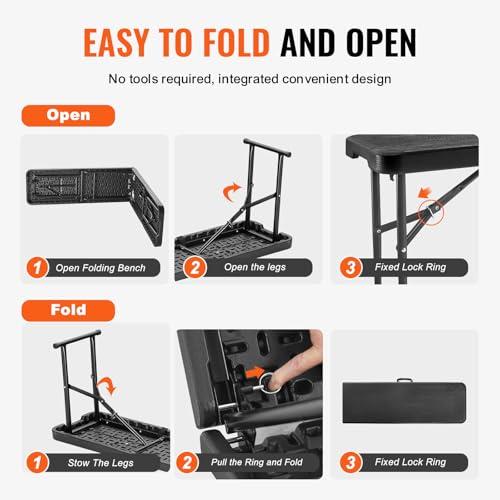 EASY TO FOLD AND OPEN

No tools required, integrated convenient design

Open

1 Open Folding Bench

2 Open the legs

3 Fixed Lock Ring

Fold

1 Stow The Legs

2 Pull the Ring and Fold

3 Fixed Lock Ring