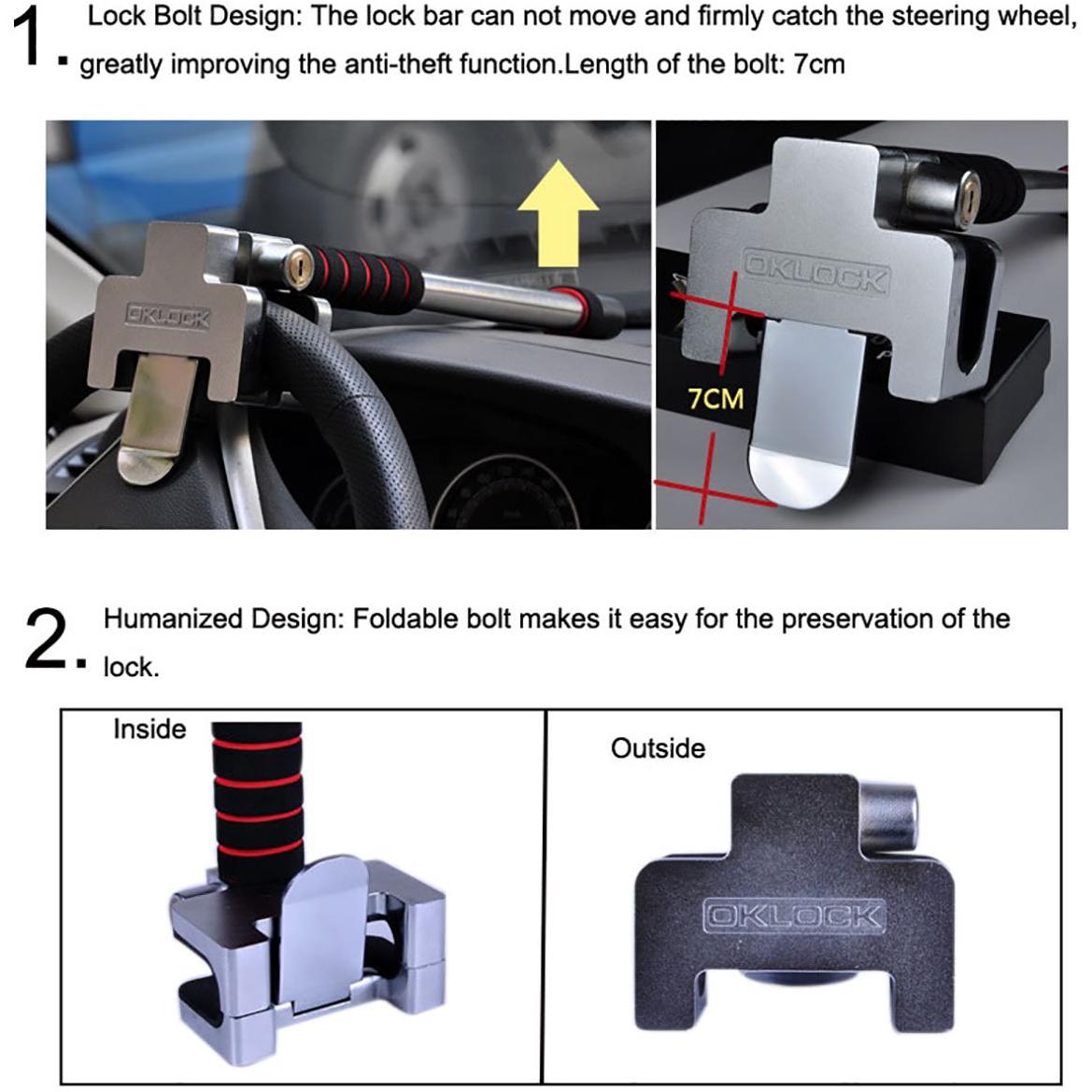 1. Lock Bolt Design: The lock bar can not move and firmly catch the steering wheel, greatly improving the anti-theft function.Length of the bolt: 7cm

OKLOCK

OKLOCK

7CM

2. Humanized Design: Foldable bolt makes it easy for the preservation of the lock.

Inside

Outside

OKLOCK