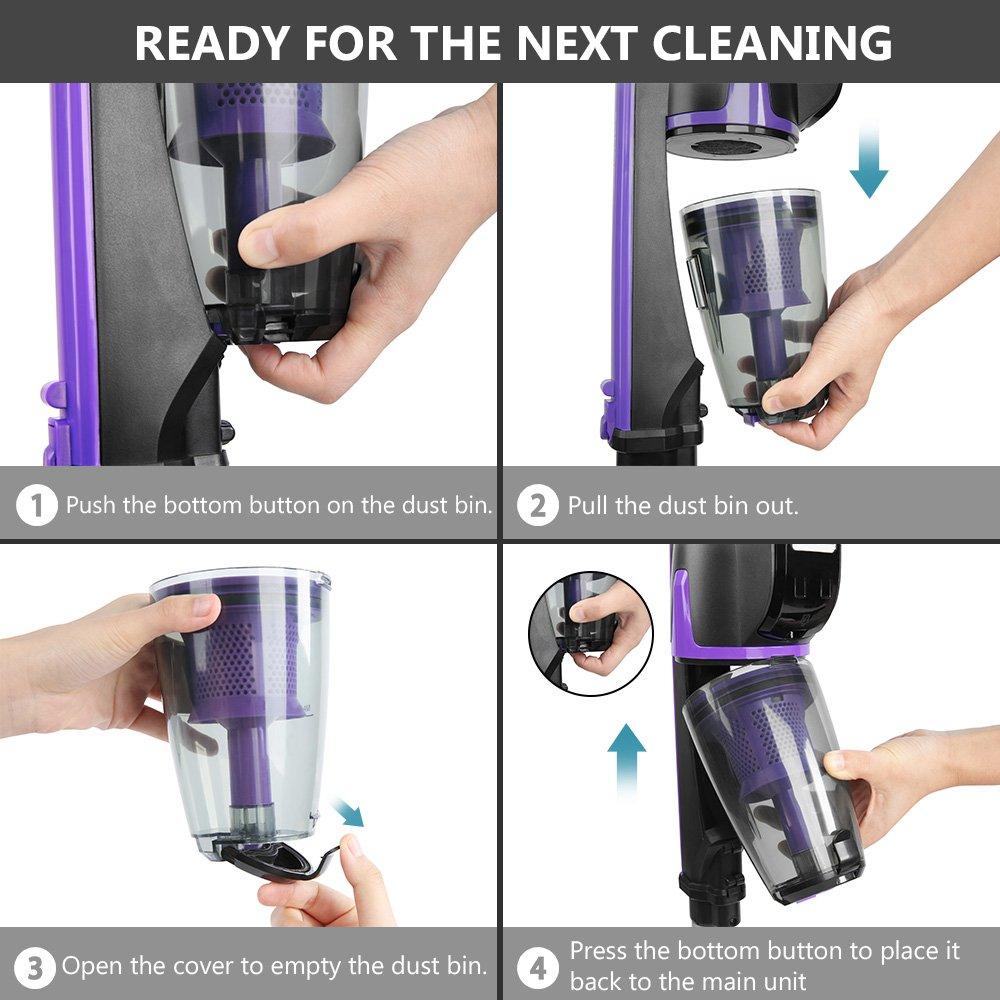 READY FOR THE NEXT CLEANING

1 Push the bottom button on the dust bin.

2 Pull the dust bin out.

3 Open the cover to empty the dust bin.

4 Press the bottom button to place it back to the main unit