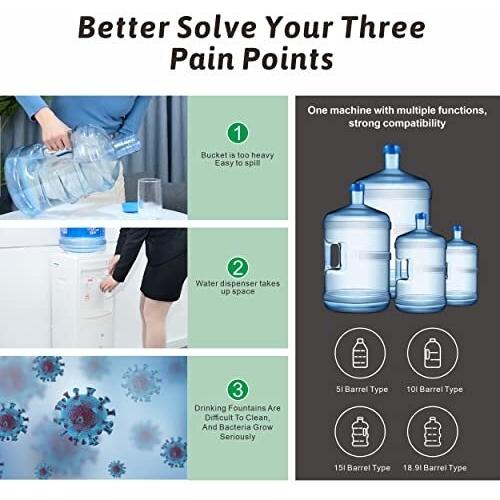 Better Solve Your Three Pain Points

1
Bucket is too heavy
Easy to spill

2
Water dispenser takes up space

3
Drinking Fountains Are Difficult To Clean, And Bacteria Grow Seriously

One machine with multiple functions, strong compatibility

5l Barrel Type
10l Barrel Type
15l Barrel Type
18.9l Barrel Type