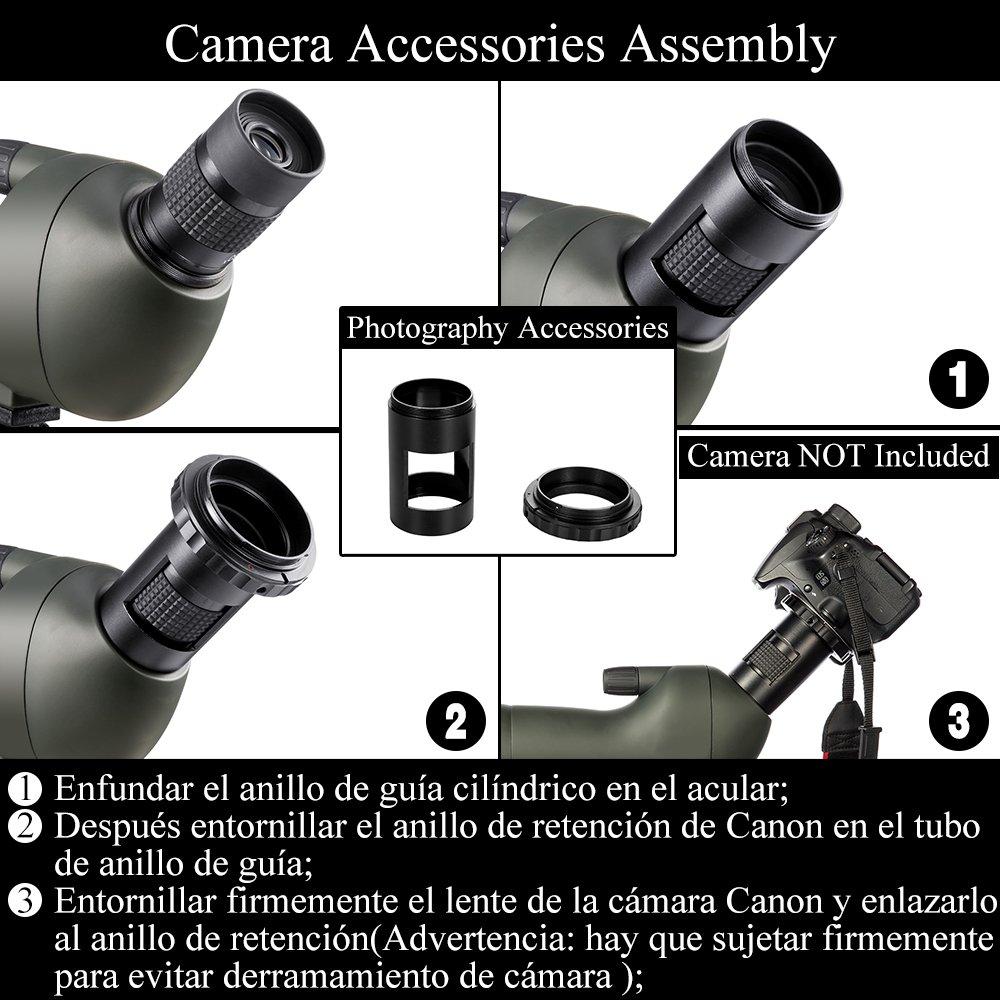 Camera Accessories Assembly

Photography Accessories

1

Camera NOT Included

2

3

① Enfundar el anillo de guía cilíndrico en el acular;
② Después entornillar el anillo de retención de Canon en el tubo de anillo de guía;
③ Entornillar firmemente el lente de la cámara Canon y enlazarlo al anillo de retención(Advertencia: hay que sujetar firmemente para evitar derramamiento de cámara );