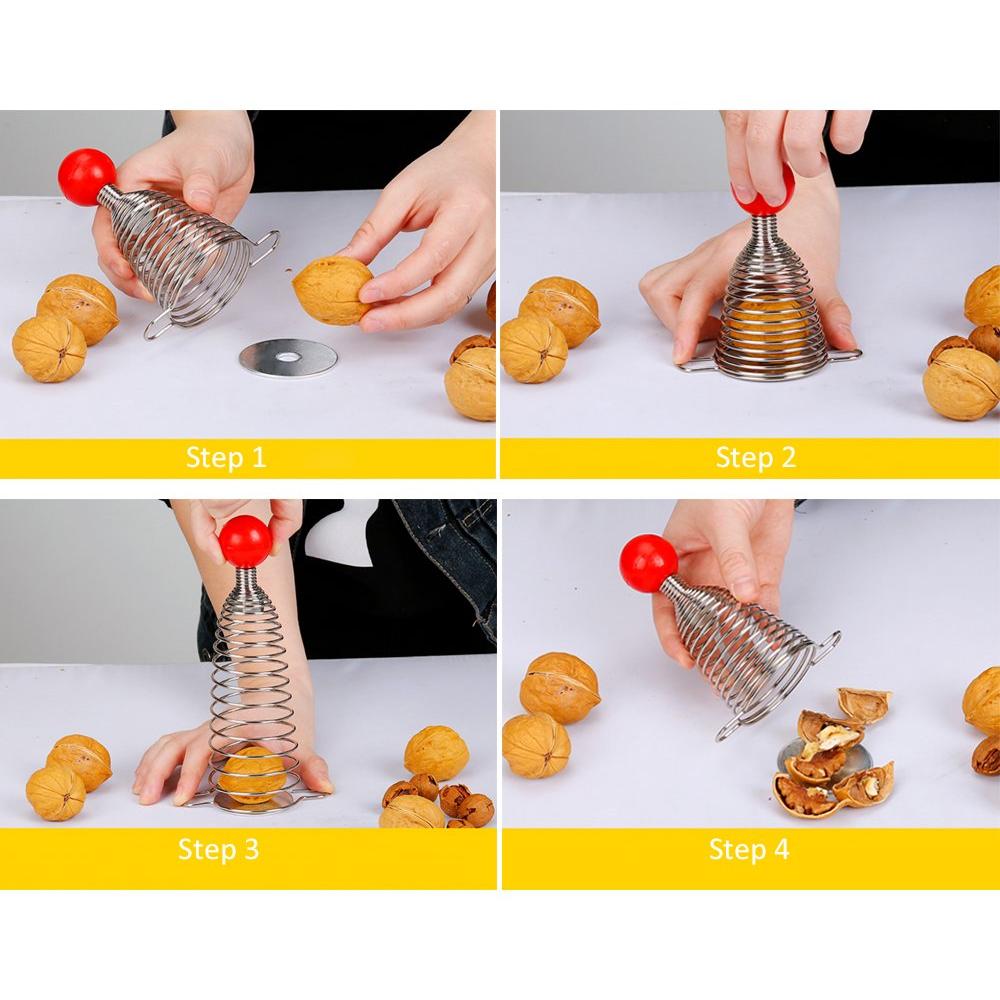 Step 1

Step 2

Step 3

Step 4