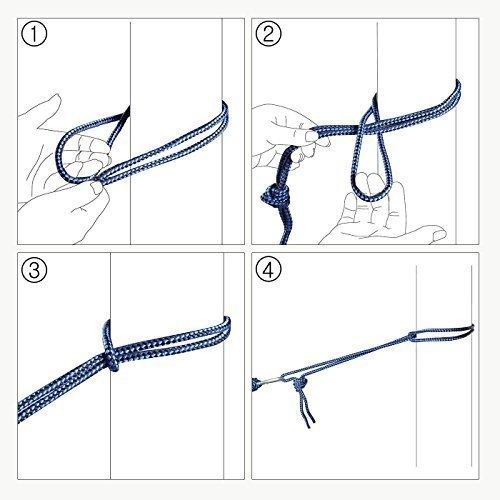 ①

②

③

④