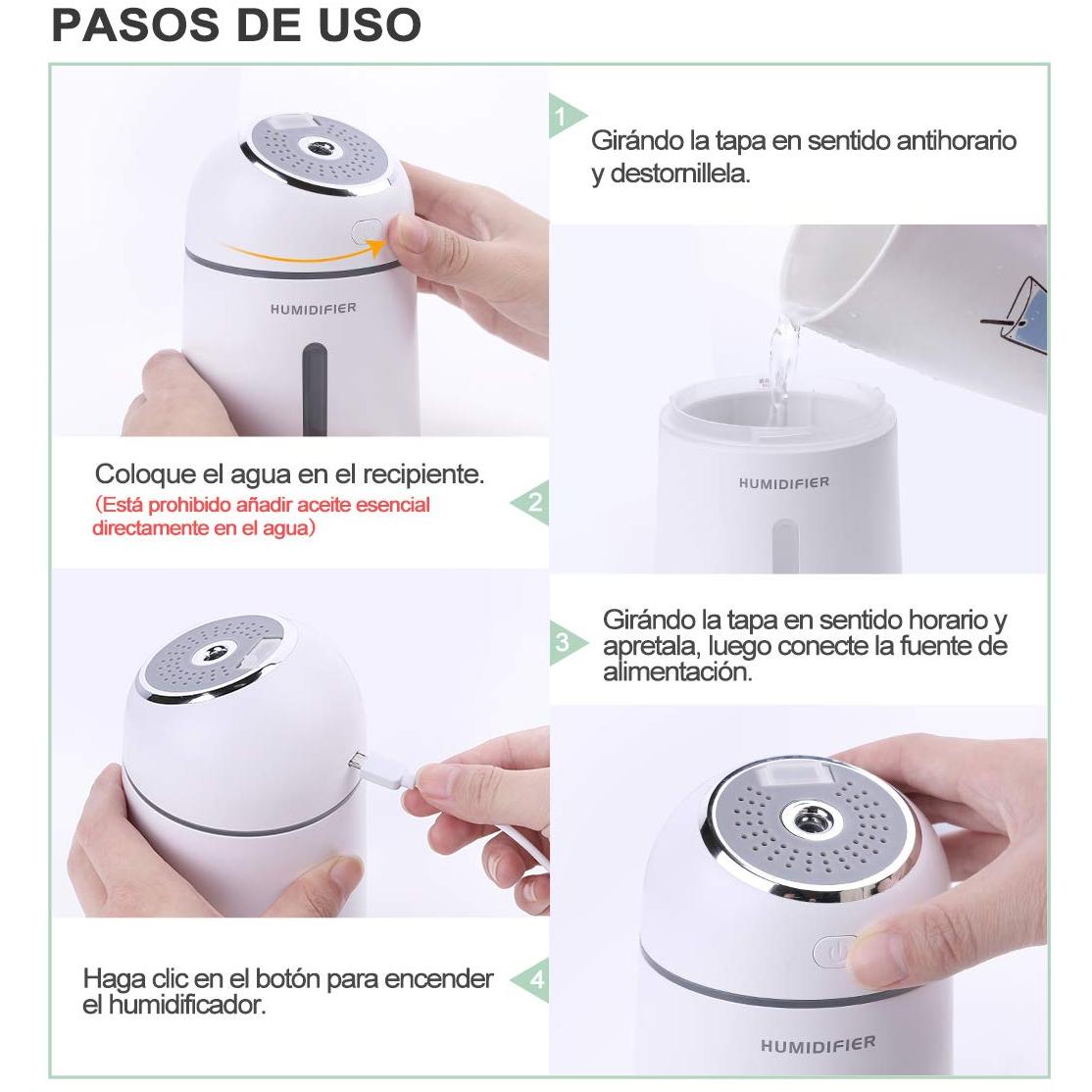 PASOS DE USO

1 Girándo la tapa en sentido antihorario y destornillela.

HUMIDIFIER

Coloque el agua en el recipiente.
（Está prohibido añadir aceite esencial directamente en el agua）

2

HUMIDIFIER

3 Girándo la tapa en sentido horario y apretala, luego conecte la fuente de alimentación.

Haga clic en el botón para encender el humidificador.

4

HUMIDIFIER