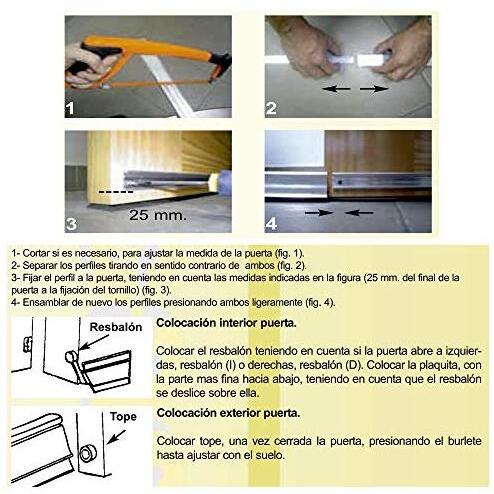 1

2

25 mm.

3

4

1- Cortar si es necesario, para ajustar la medida de la puerta (fig. 1).
2- Separar los perfiles tirando en sentido contrario de ambos (fig. 2).
3- Fijar el perfil a la puerta, teniendo en cuenta las medidas indicadas en la figura (25 mm. del final de la puerta a la fijación del tornillo) (fig. 3).
4- Ensamblar de nuevo los perfiles presionando ambos ligeramente (fig. 4).

Resbalón

Colocación interior puerta.

Colocar el resbalón teniendo en cuenta si la puerta abre a izquierdas, resbalón (I) o derechas, resbalón (D). Colocar la plaquita, con la parte mas fina hacia abajo, teniendo en cuenta que el resbalón se deslice sobre ella.

Tope

Colocación exterior puerta.

Colocar tope, una vez cerrada la puerta, presionando el burlete hasta ajustar con el suelo.