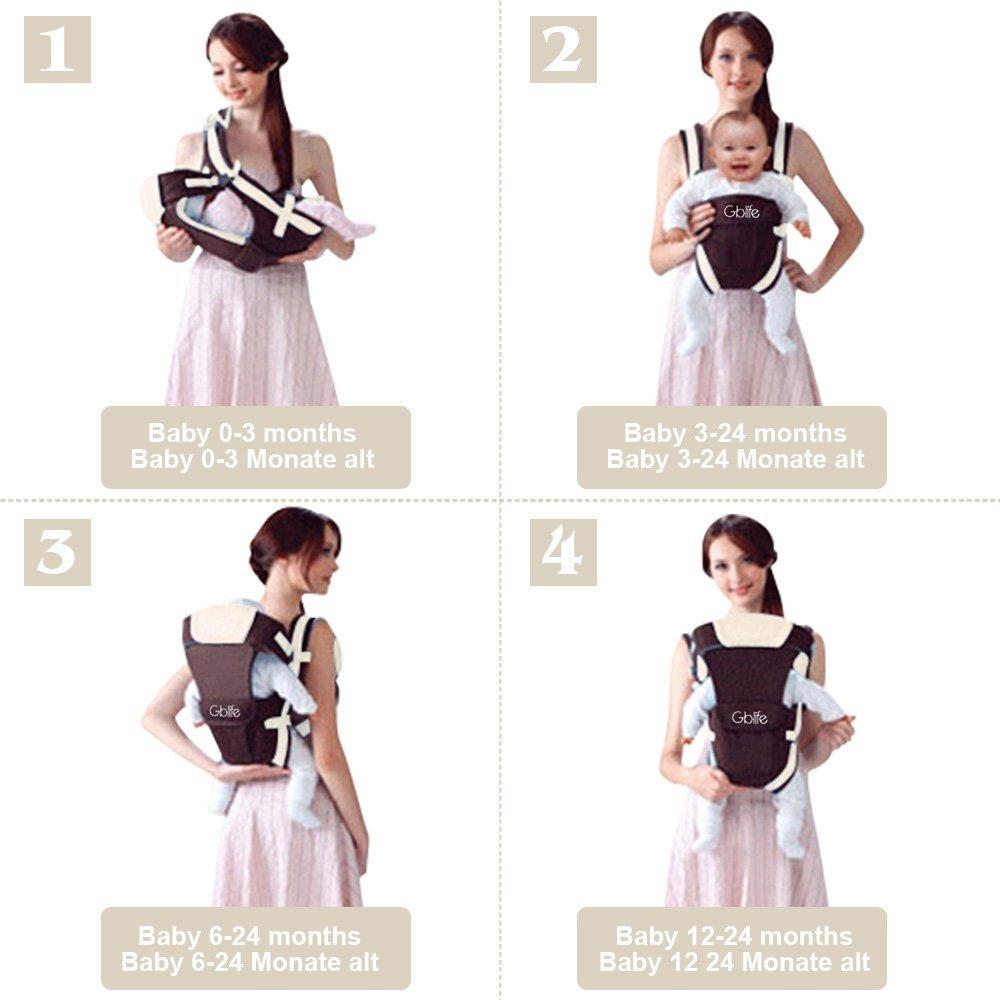 1

Baby 0-3 months
Baby 0-3 Monate alt

2

Gblife

Baby 3-24 months
Baby 3-24 Monate alt

3

Gblife

Baby 6-24 months
Baby 6-24 Monate alt

4

Gblife

Baby 12-24 months
Baby 12 24 Monate alt