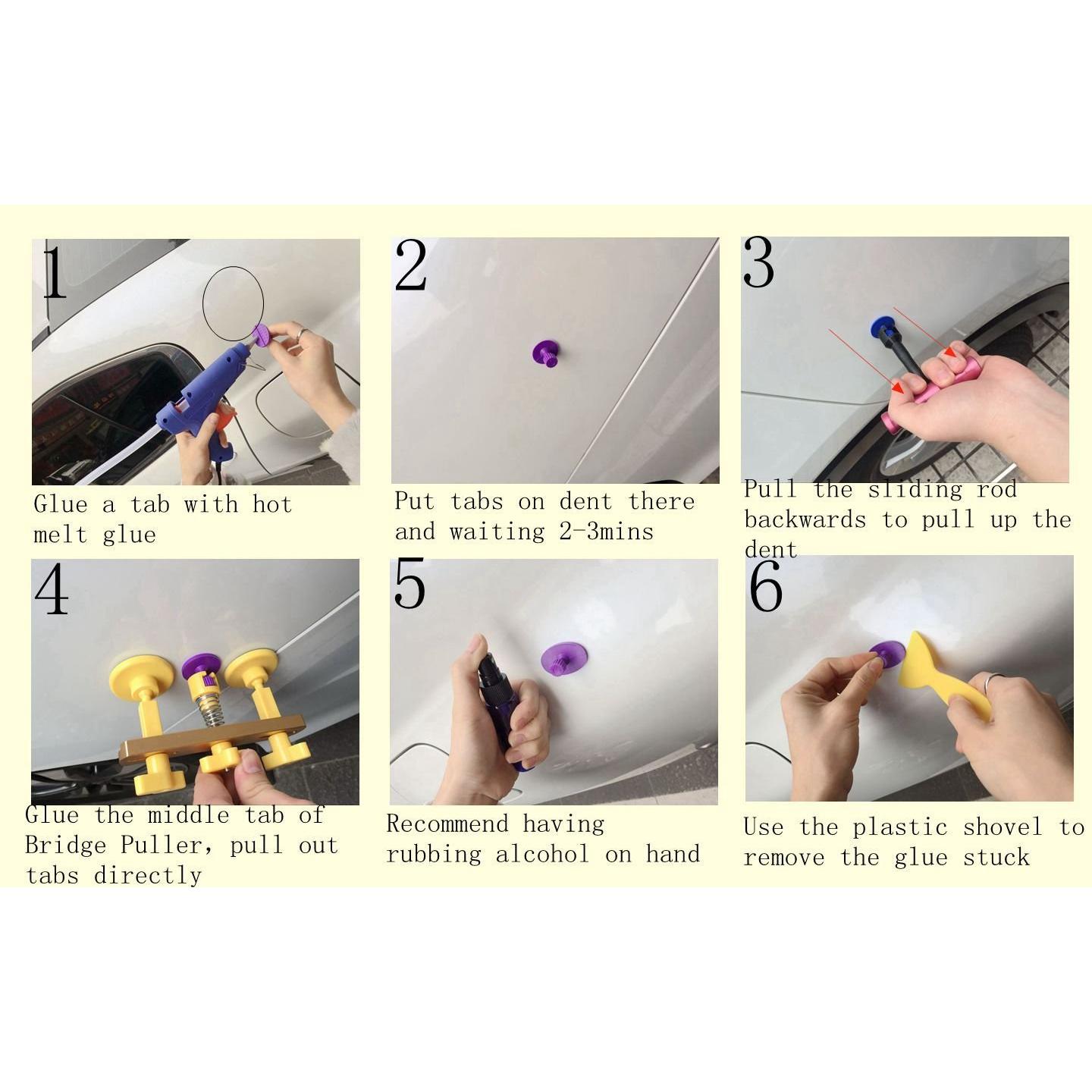 1

Glue a tab with hot melt glue

2

Put tabs on dent there and waiting 2-3mins

3

Pull the sliding rod backwards to pull up the dent

4

Glue the middle tab of Bridge Puller, pull out tabs directly

5

Recommend having rubbing alcohol on hand

6

Use the plastic shovel to remove the glue stuck