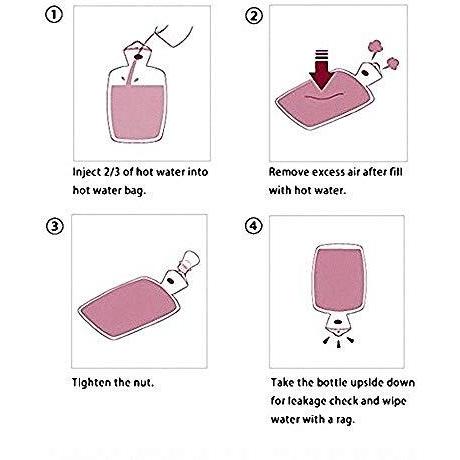 ①

Inject 2/3 of hot water into hot water bag.

②

Remove excess air after fill with hot water.

③

Tighten the nut.

④

Take the bottle upside down for leakage check and wipe water with a rag.