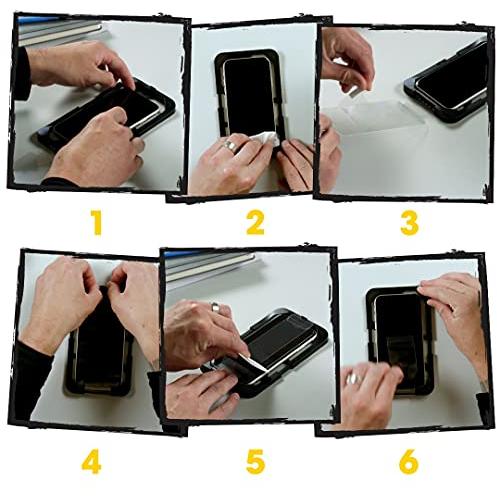 1

2

3

4

5

6