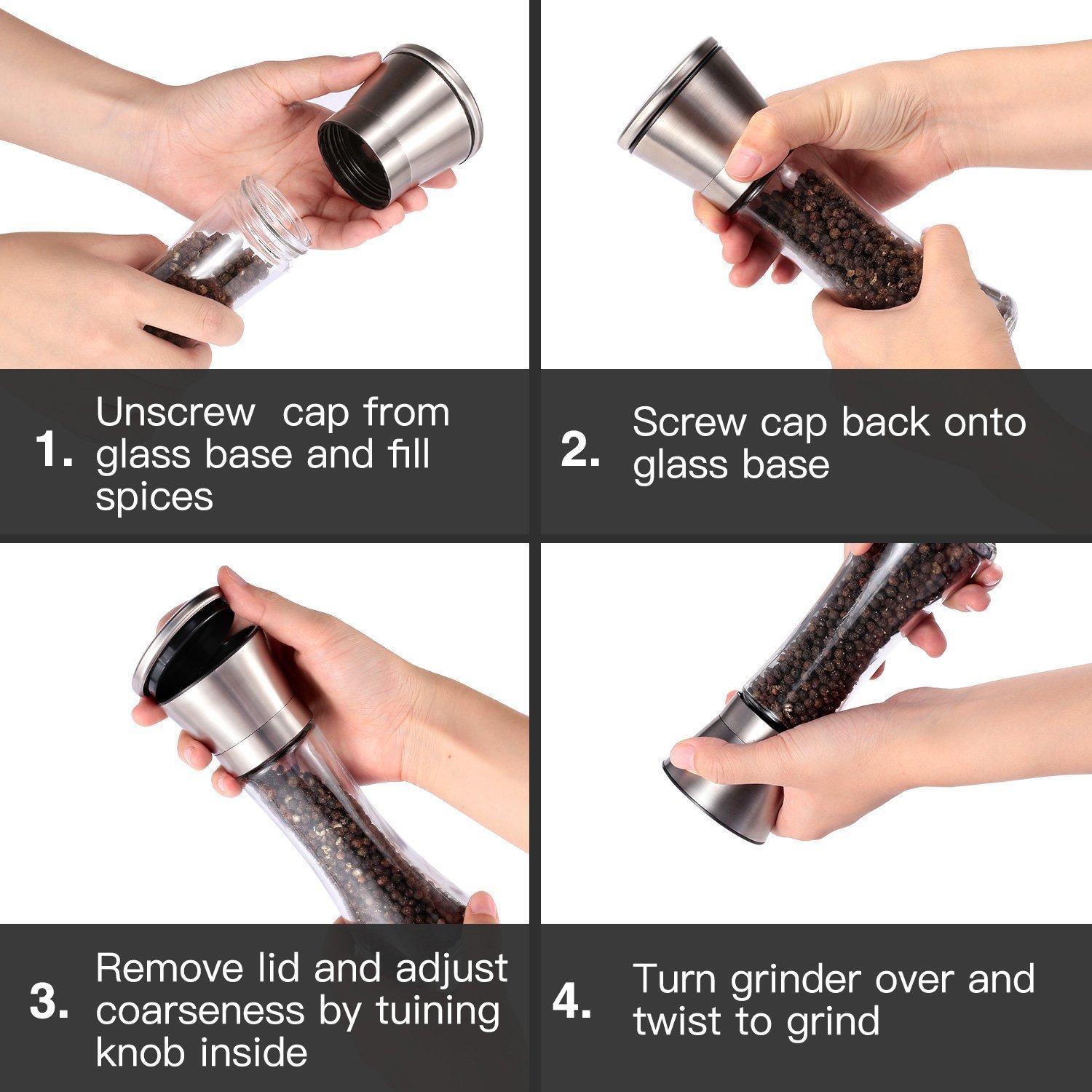 1. Unscrew cap from glass base and fill spices

2. Screw cap back onto glass base

3. Remove lid and adjust coarseness by tuining knob inside

4. Turn grinder over and twist to grind