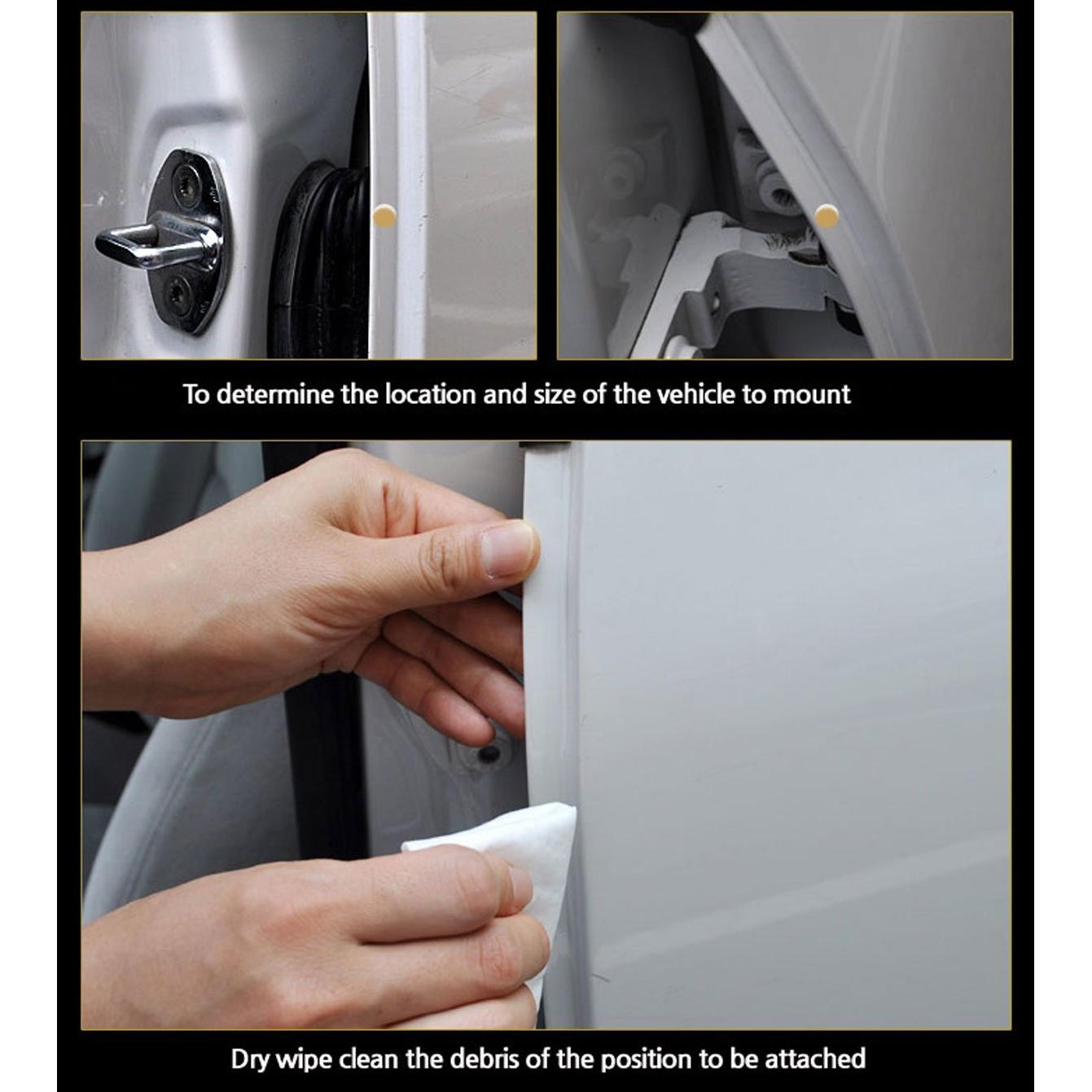 To determine the location and size of the vehicle to mount

Dry wipe clean the debris of the position to be attached