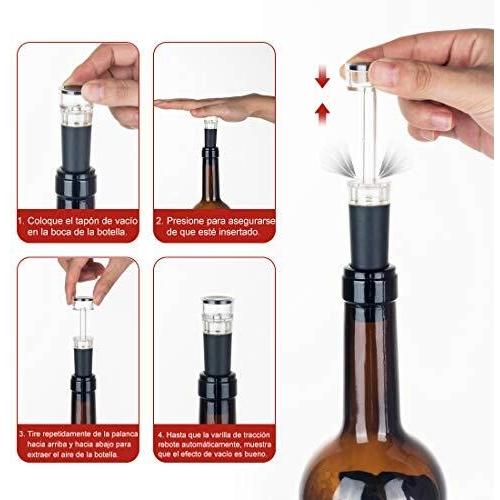 1. Coloque el tapón de vacío en la boca de la botella.

2. Presione para asegurarse de que esté insertado.

3. Tire repetidamente de la palanca hacia arriba y hacia abajo para extraer el aire de la botella.

4. Hasta que la varilla de tracción rebote automáticamente, muestra que el efecto de vacío es bueno.