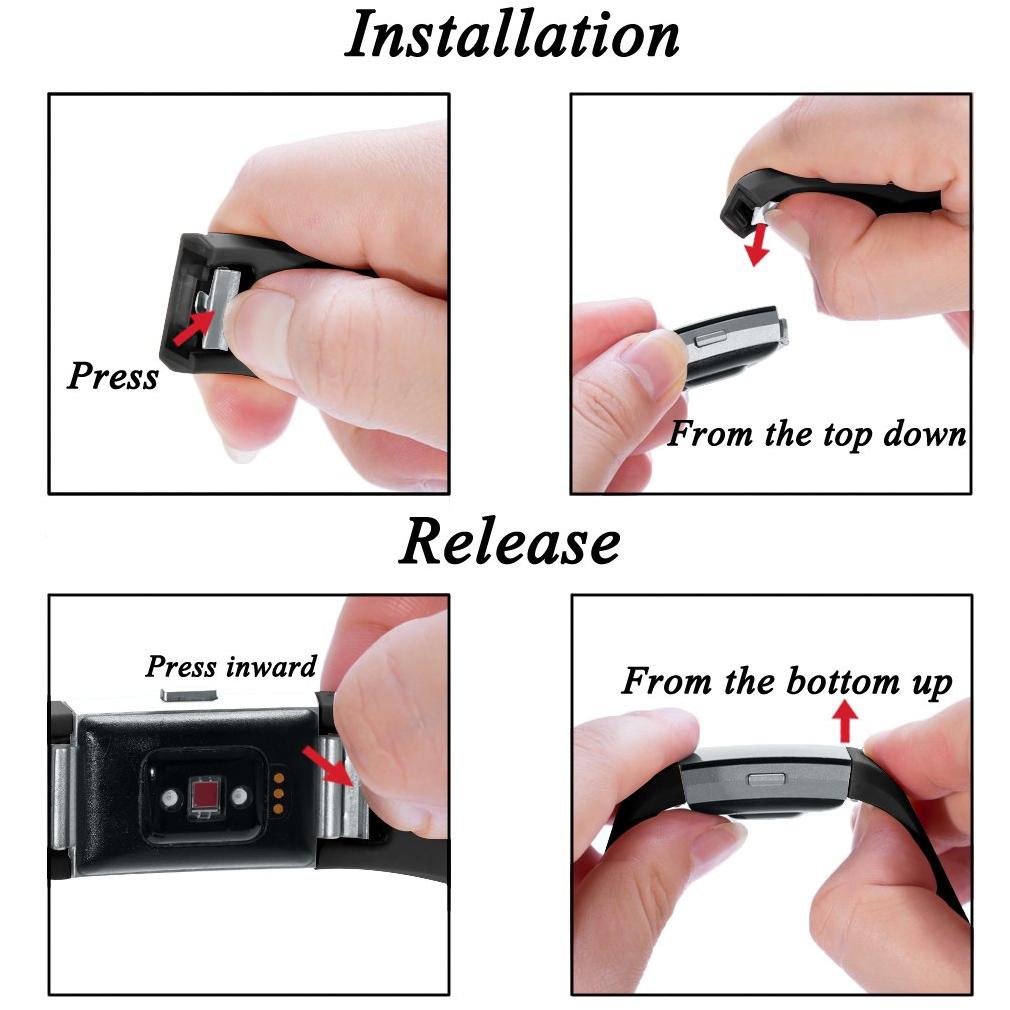 Installation

Press

From the top down

Release

Press inward

From the bottom up