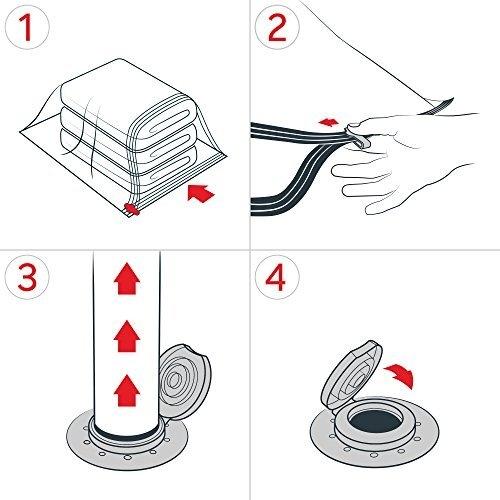 1
2
3
4