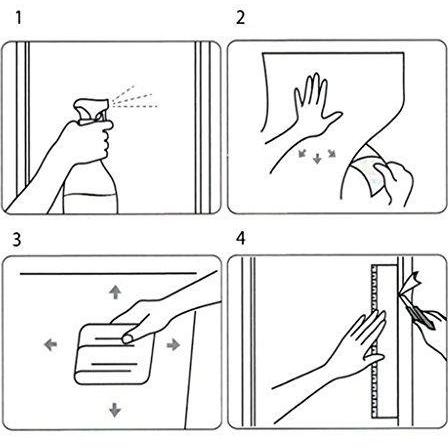 1

2

3

4