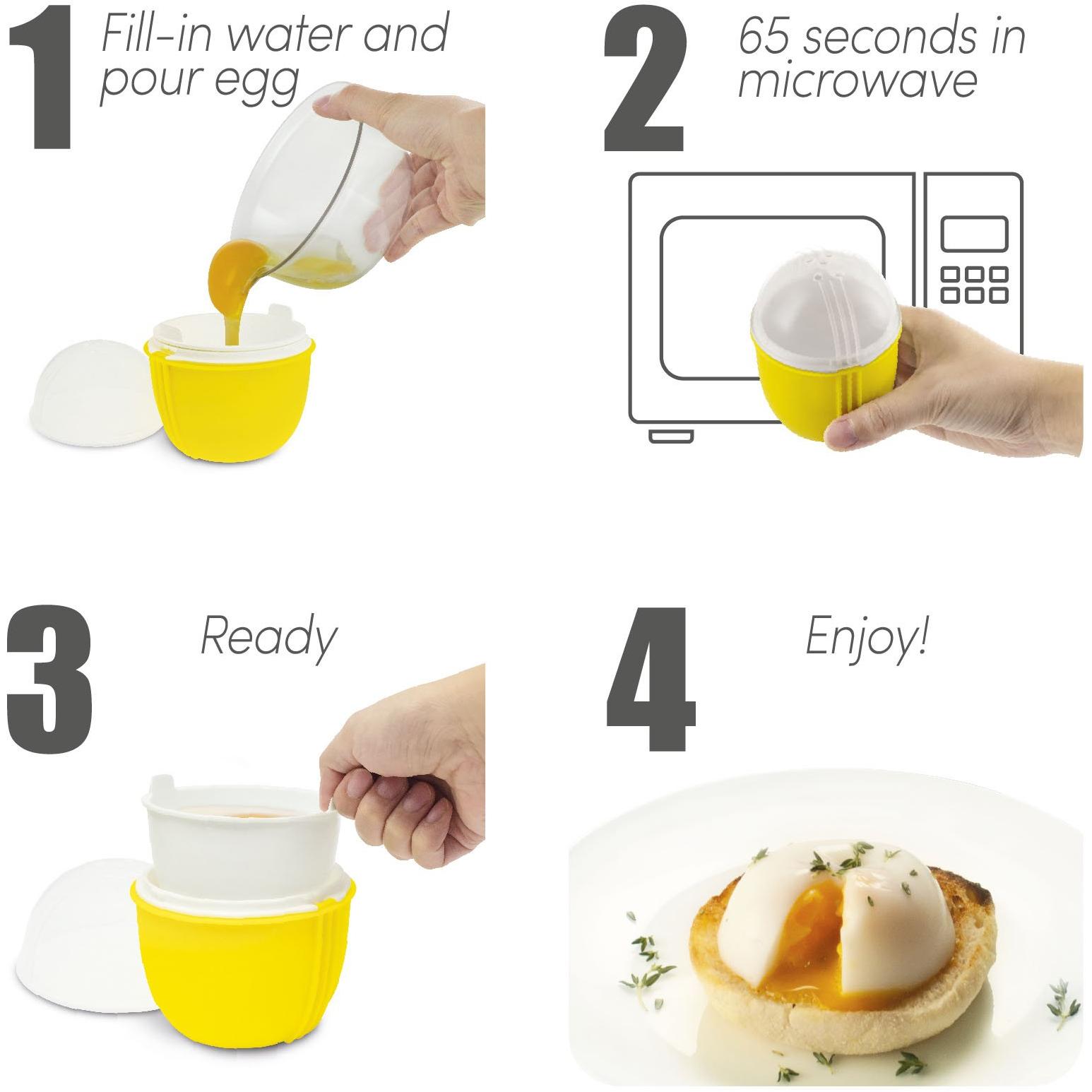 1 Fill-in water and pour egg

2 65 seconds in microwave

3 Ready

4 Enjoy!