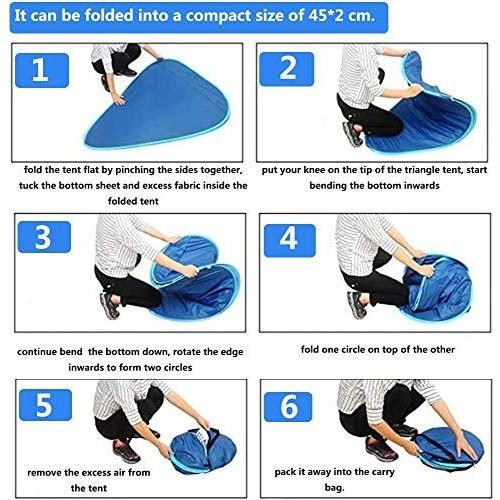 It can be folded into a compact size of 45*2 cm.

1

fold the tent flat by pinching the sides together, tuck the bottom sheet and excess fabric inside the folded tent

2

put your knee on the tip of the triangle tent, start bending the bottom inwards

3

continue bend the bottom down, rotate the edge inwards to form two circles

4

fold one circle on top of the other

5

remove the excess air from the tent

6

pack it away into the carry bag.