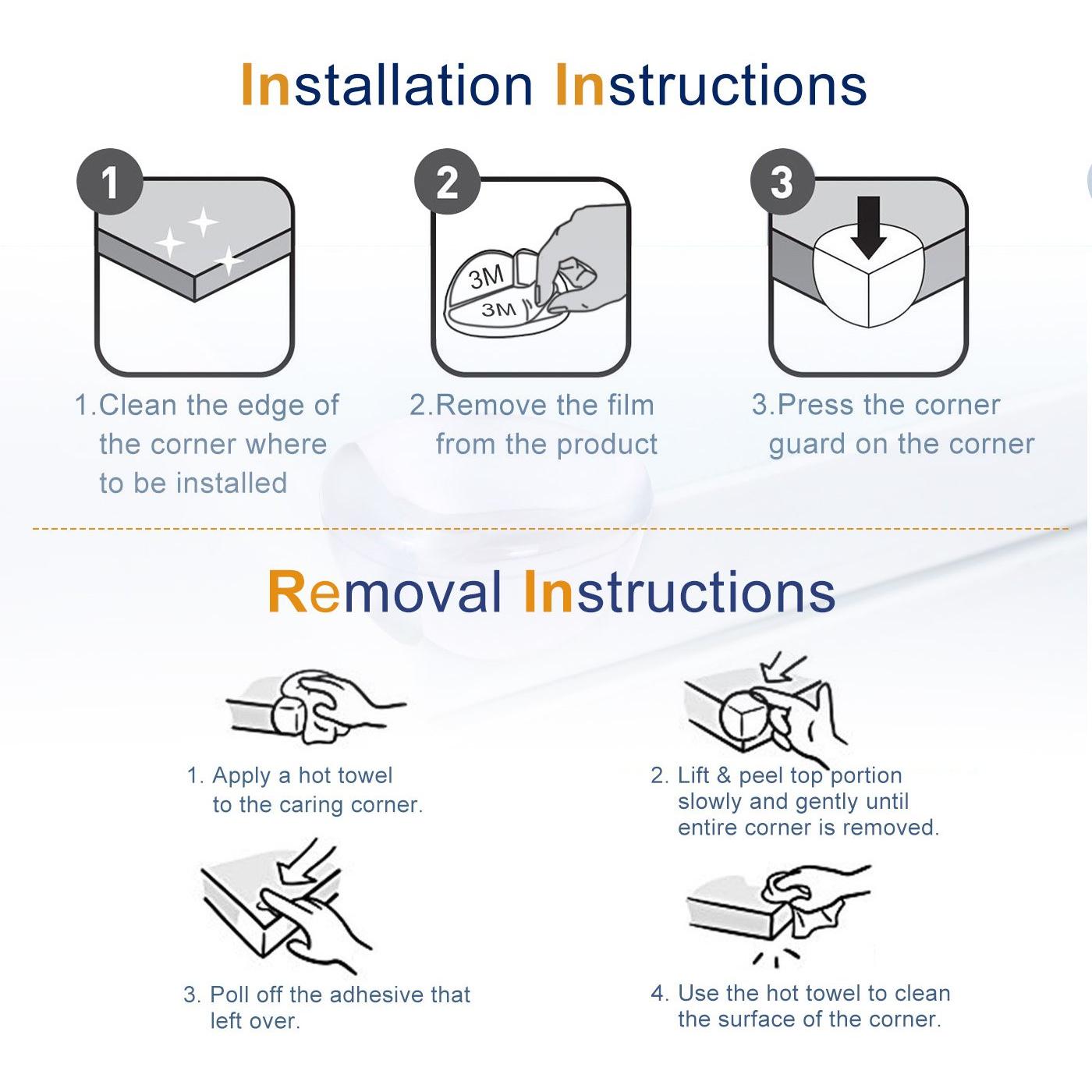 Installation Instructions

1

2

3M

3M

3

1.Clean the edge of the corner where to be installed

2.Remove the film from the product

3.Press the corner guard on the corner

Removal Instructions

1. Apply a hot towel to the caring corner.

2. Lift & peel top portion slowly and gently until entire corner is removed.

3. Poll off the adhesive that left over.

4. Use the hot towel to clean the surface of the corner.