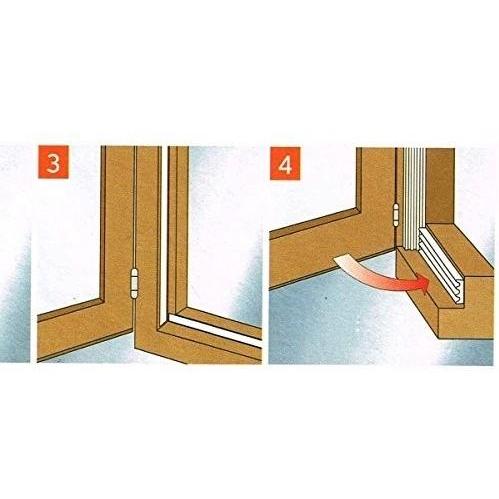 3

4