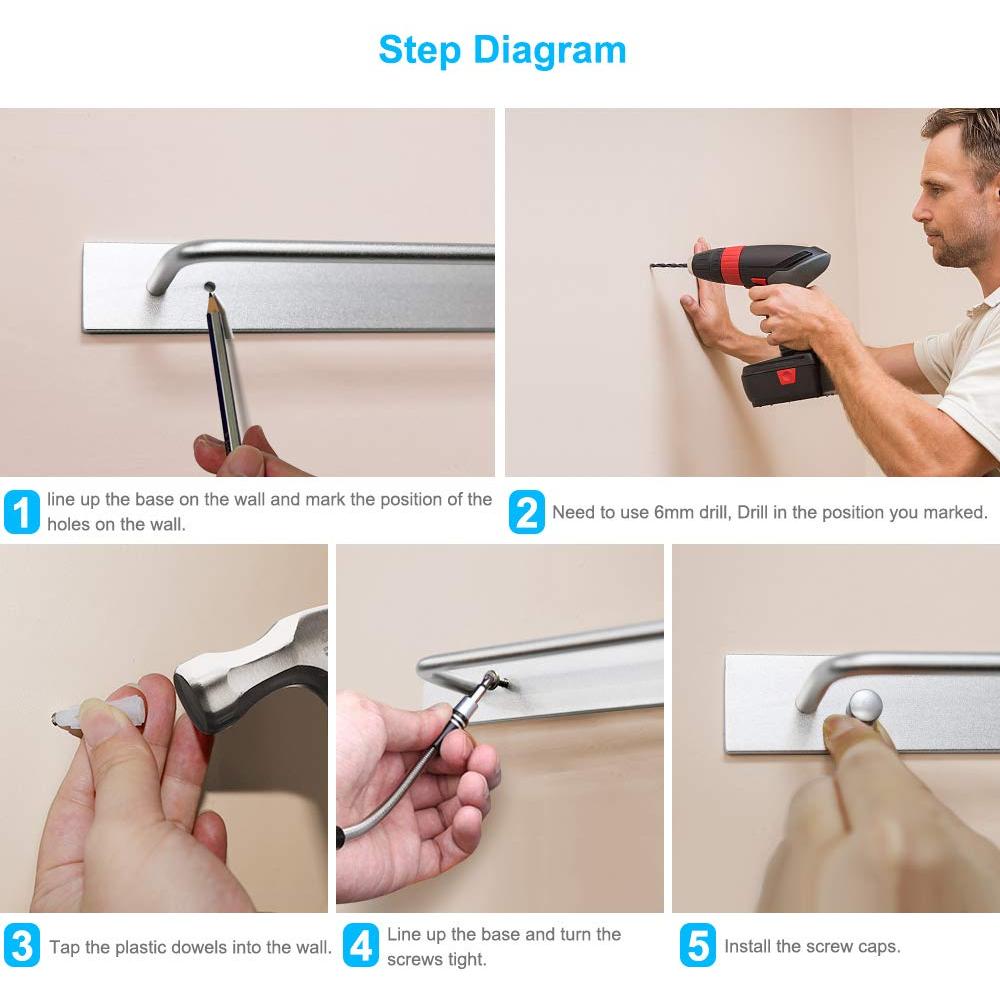 Step Diagram

1 line up the base on the wall and mark the position of the holes on the wall.

2 Need to use 6mm drill, Drill in the position you marked.

3 Tap the plastic dowels into the wall.

4 Line up the base and turn the screws tight.

5 Install the screw caps.