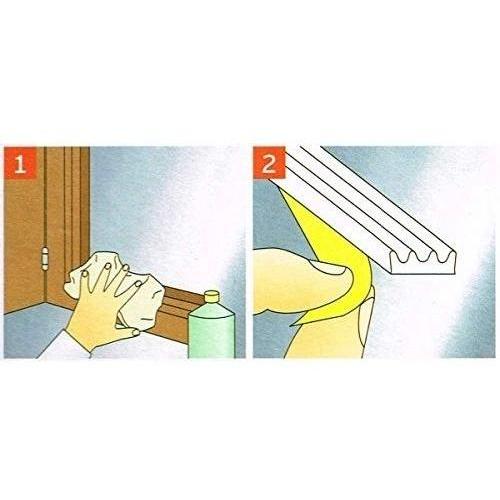 1

2