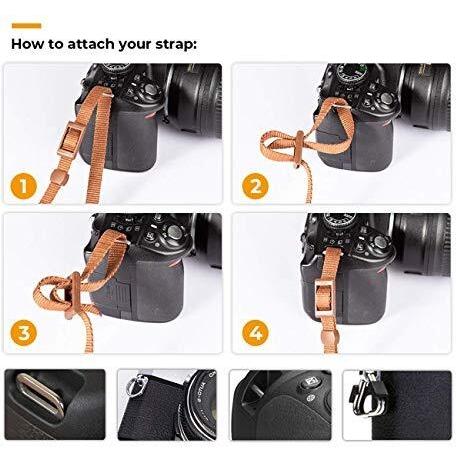 How to attach your strap:

1

2

3

4