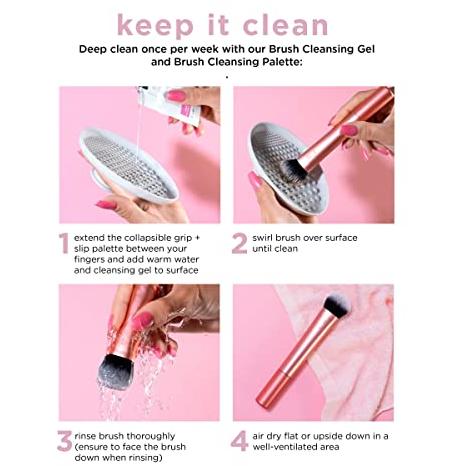 keep it clean

Deep clean once per week with our Brush Cleansing Gel and Brush Cleansing Palette:

1 extend the collapsible grip + slip palette between your fingers and add warm water and cleansing gel to surface

2 swirl brush over surface until clean

3 rinse brush thoroughly (ensure to face the brush down when rinsing)

4 air dry flat or upside down in a well-ventilated area