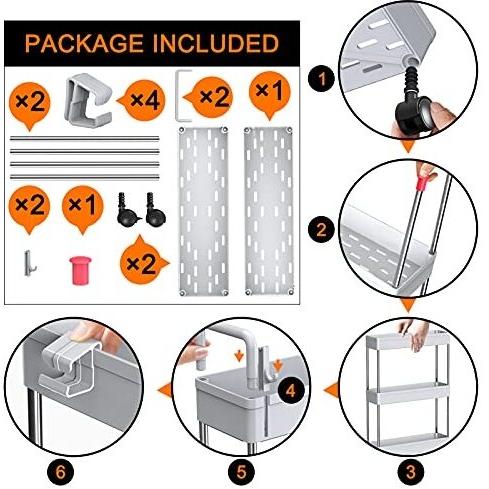 PACKAGE INCLUDED

×2

×4

×2

×1

×2

×1

×2

1

2

3

4

5

6