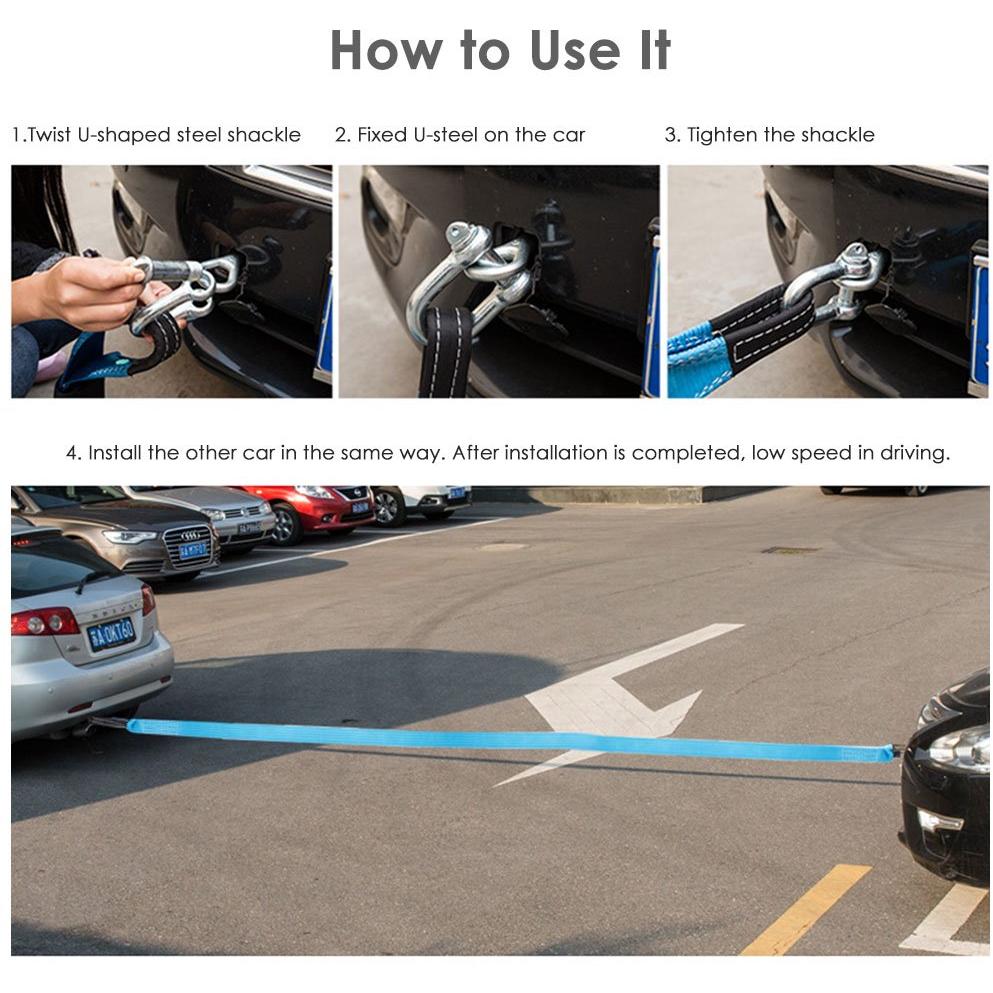 How to Use It

1.Twist U-shaped steel shackle

2. Fixed U-steel on the car

3. Tighten the shackle

4. Install the other car in the same way. After installation is completed, low speed in driving.