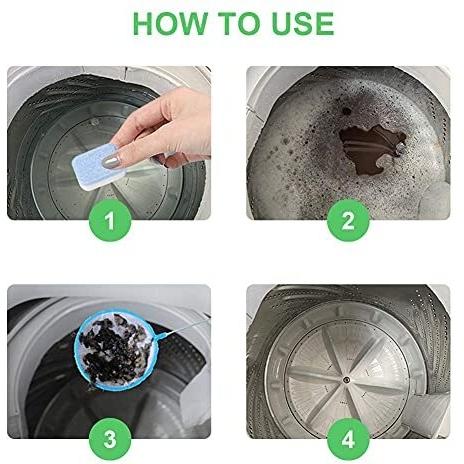 HOW TO USE

1

2

3

4